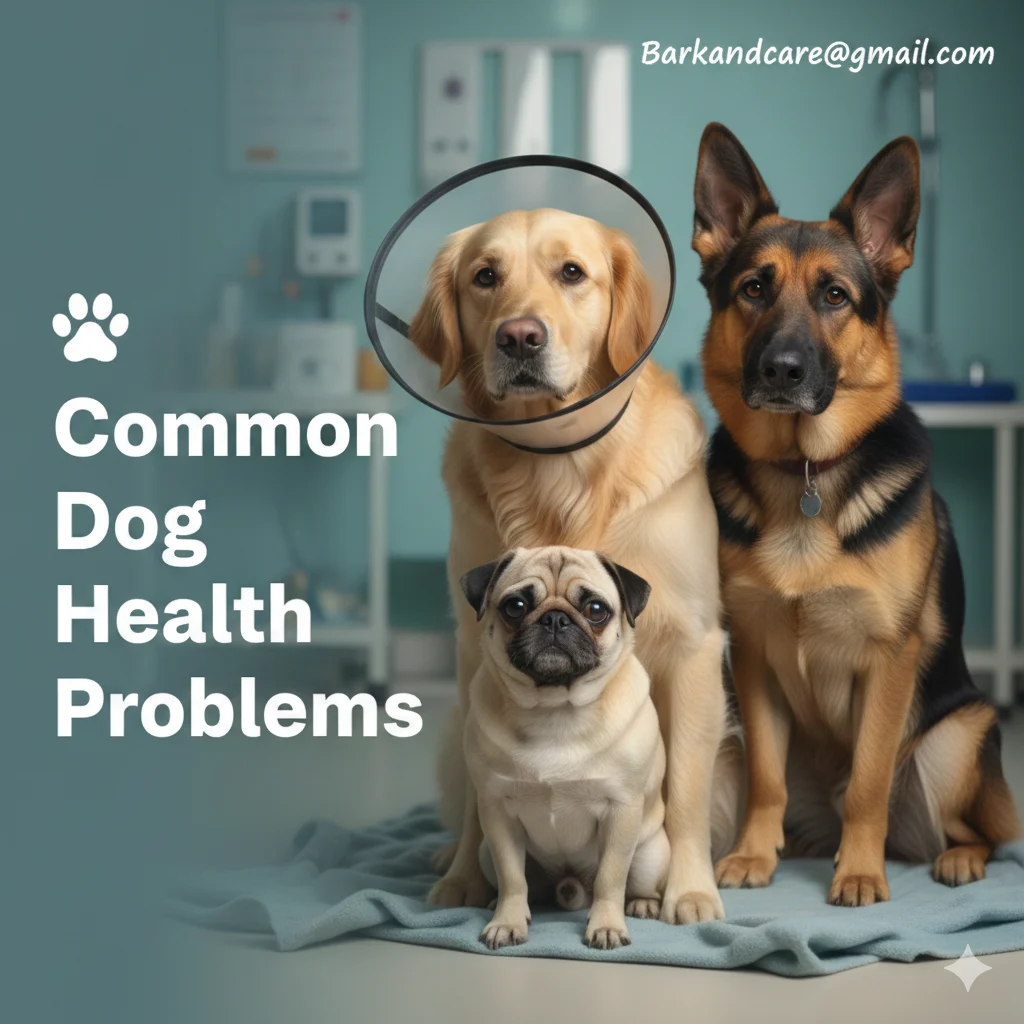 Barkandcare@gmail.com

Common Dog Health Problems